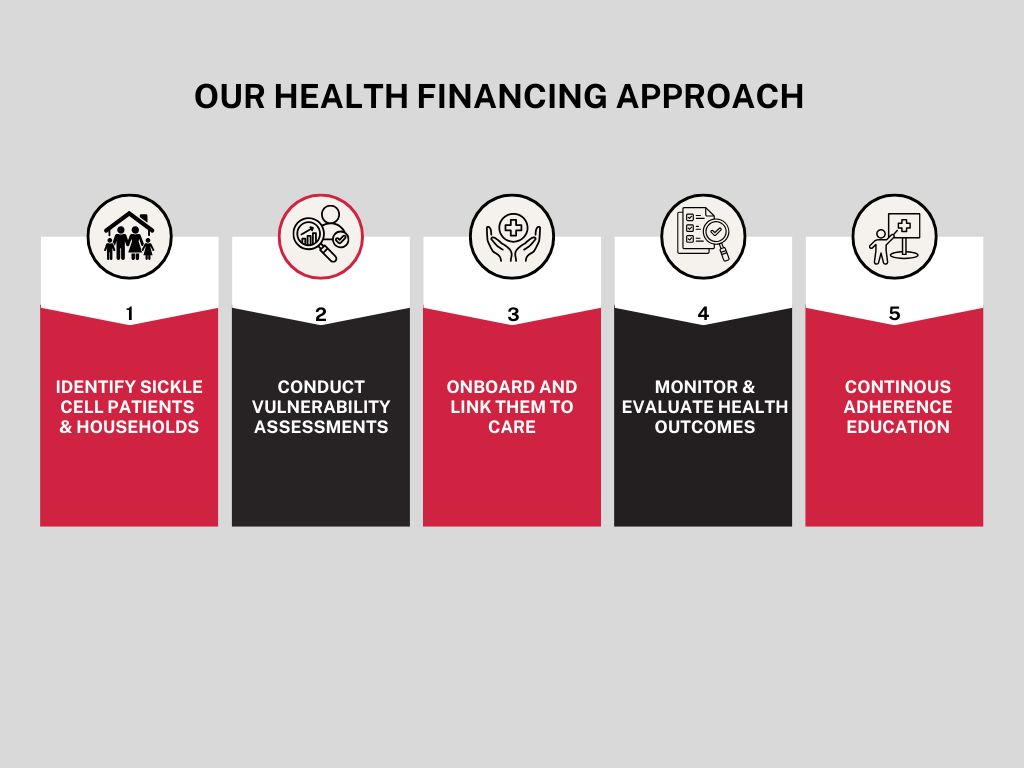 OUR HEALTH FINANCING APPROACH

1

IDENTIFY SICKLE CELL PATIENTS & HOUSEHOLDS

2

CONDUCT VULNERABILITY ASSESSMENTS

3

ONBOARD AND LINK THEM TO CARE

4

MONITOR & EVALUATE HEALTH OUTCOMES

5

CONTINOUS ADHERENCE EDUCATION